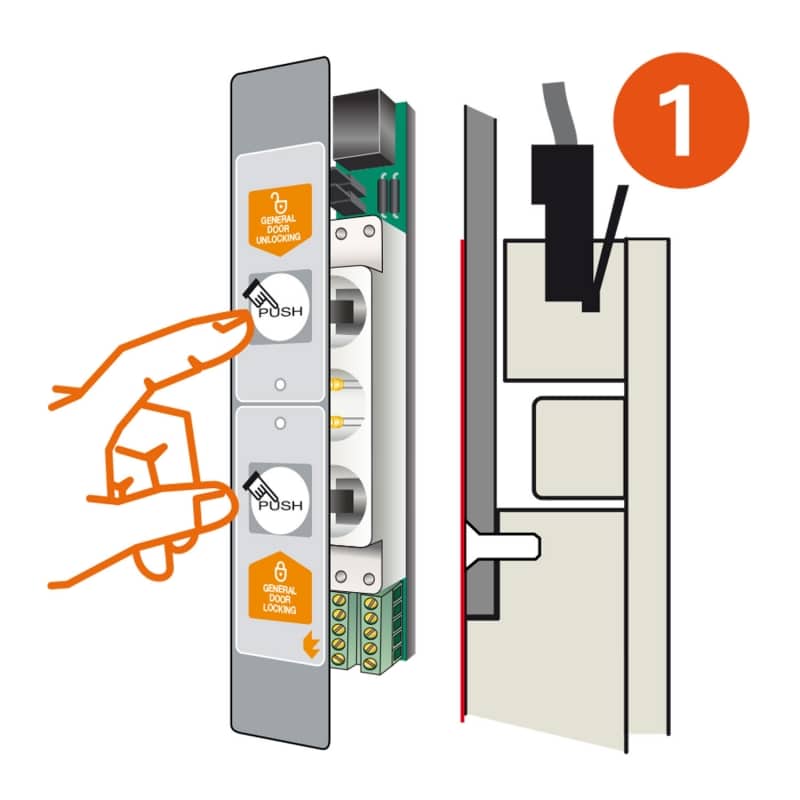 1

GENERAL DOOR UNLOCKING

PUSH

PUSH

GENERAL DOOR LOCKING