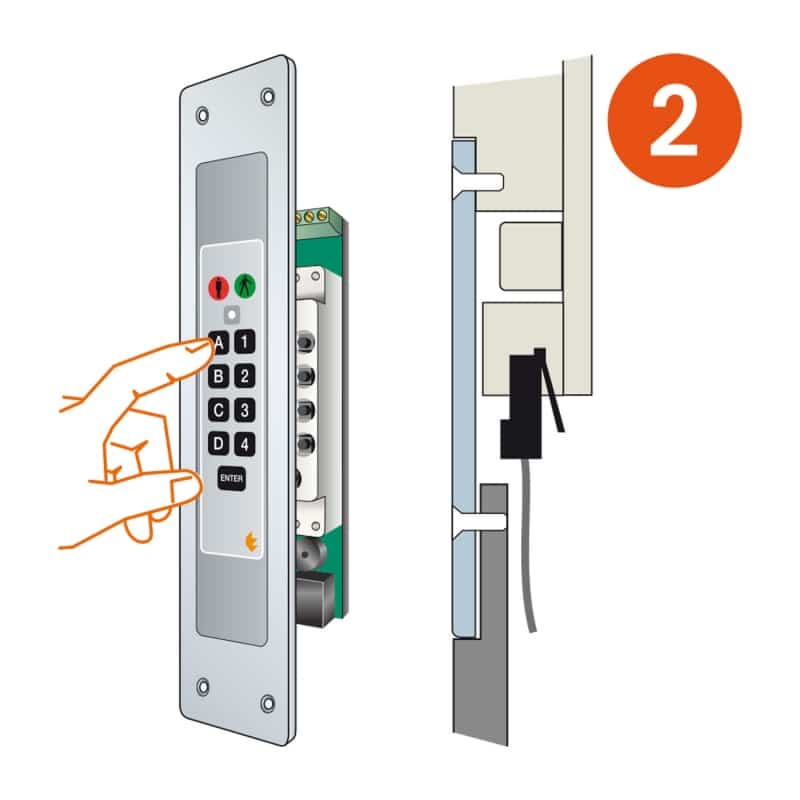 2

A 1
B 2
C 3
D 4
ENTER