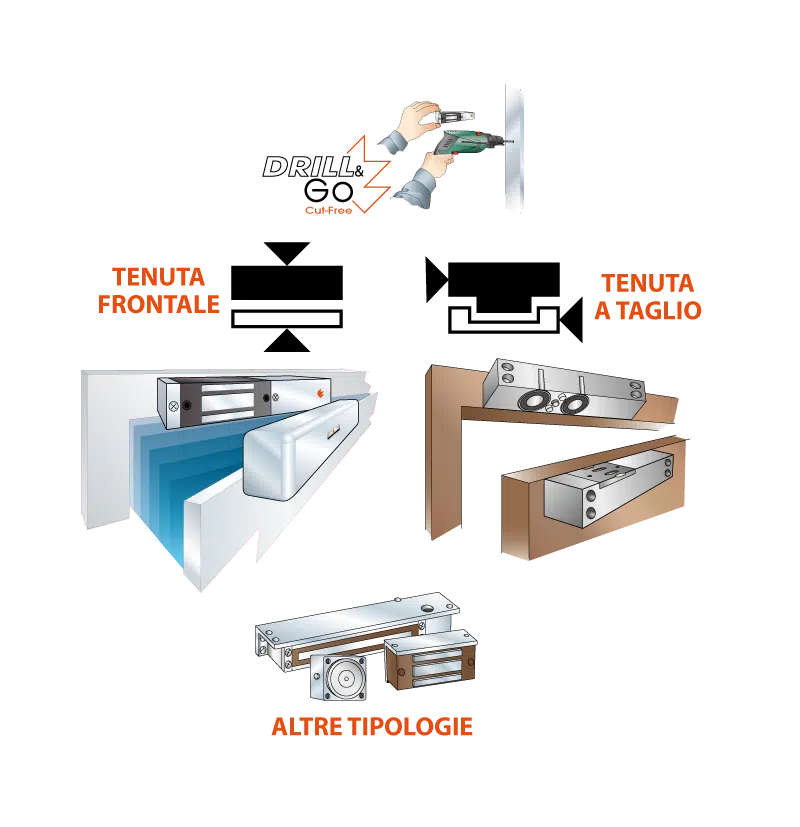 DRILL & GO
Cut-Free

TENUTA FRONTALE

TENUTA A TAGLIO

ALTRE TIPOLOGIE