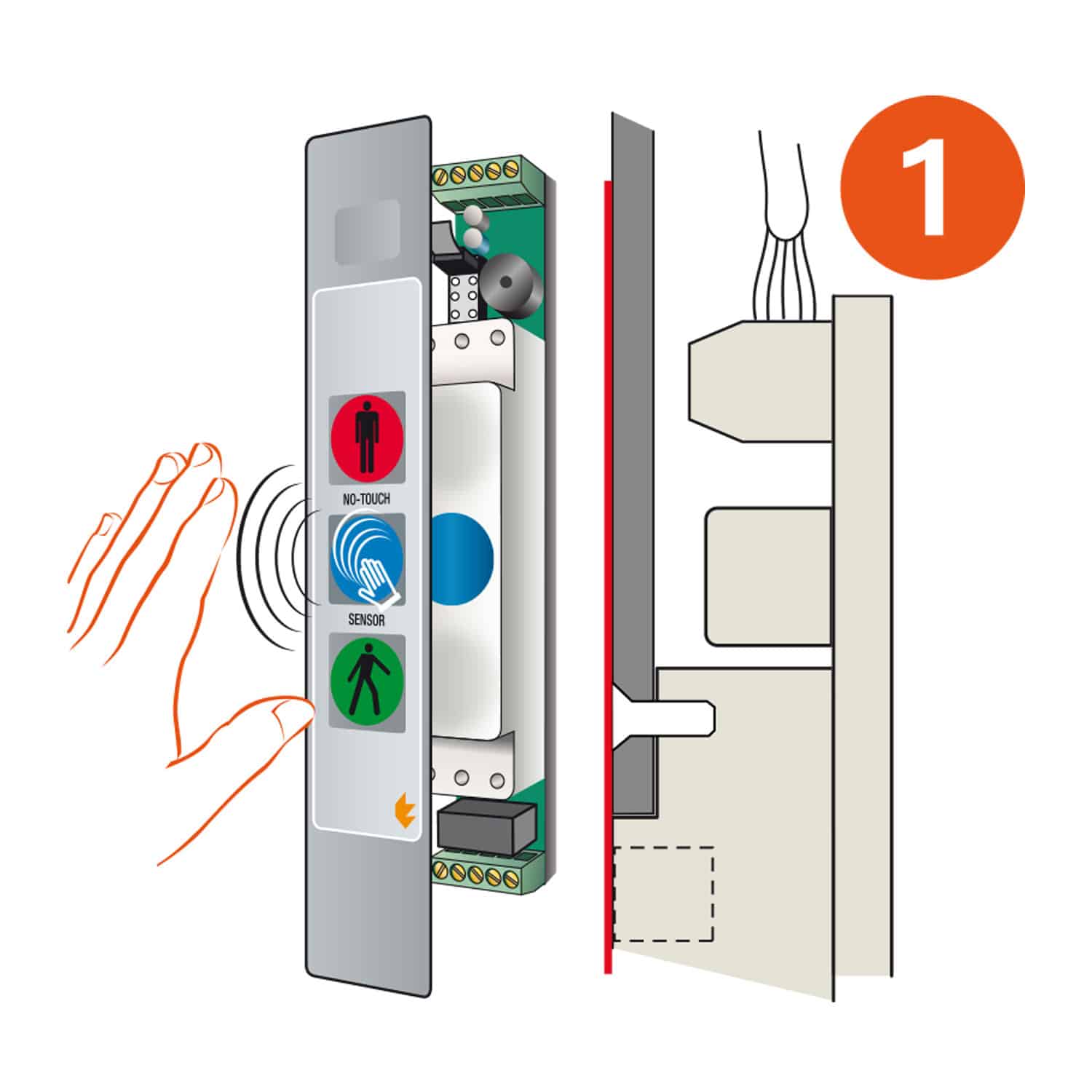 1

NO-TOUCH

SENSOR