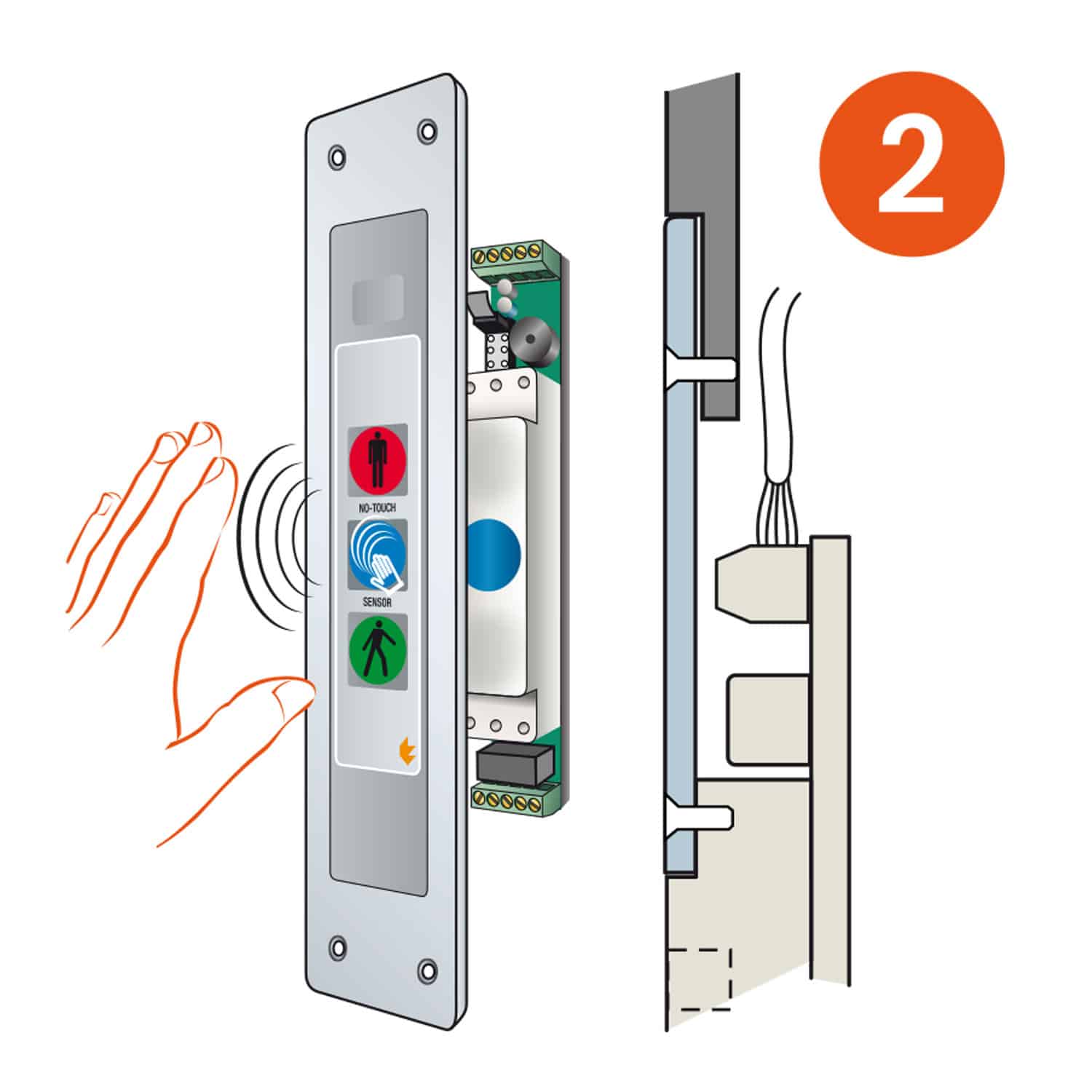 2

NO-TOUCH

SENSOR