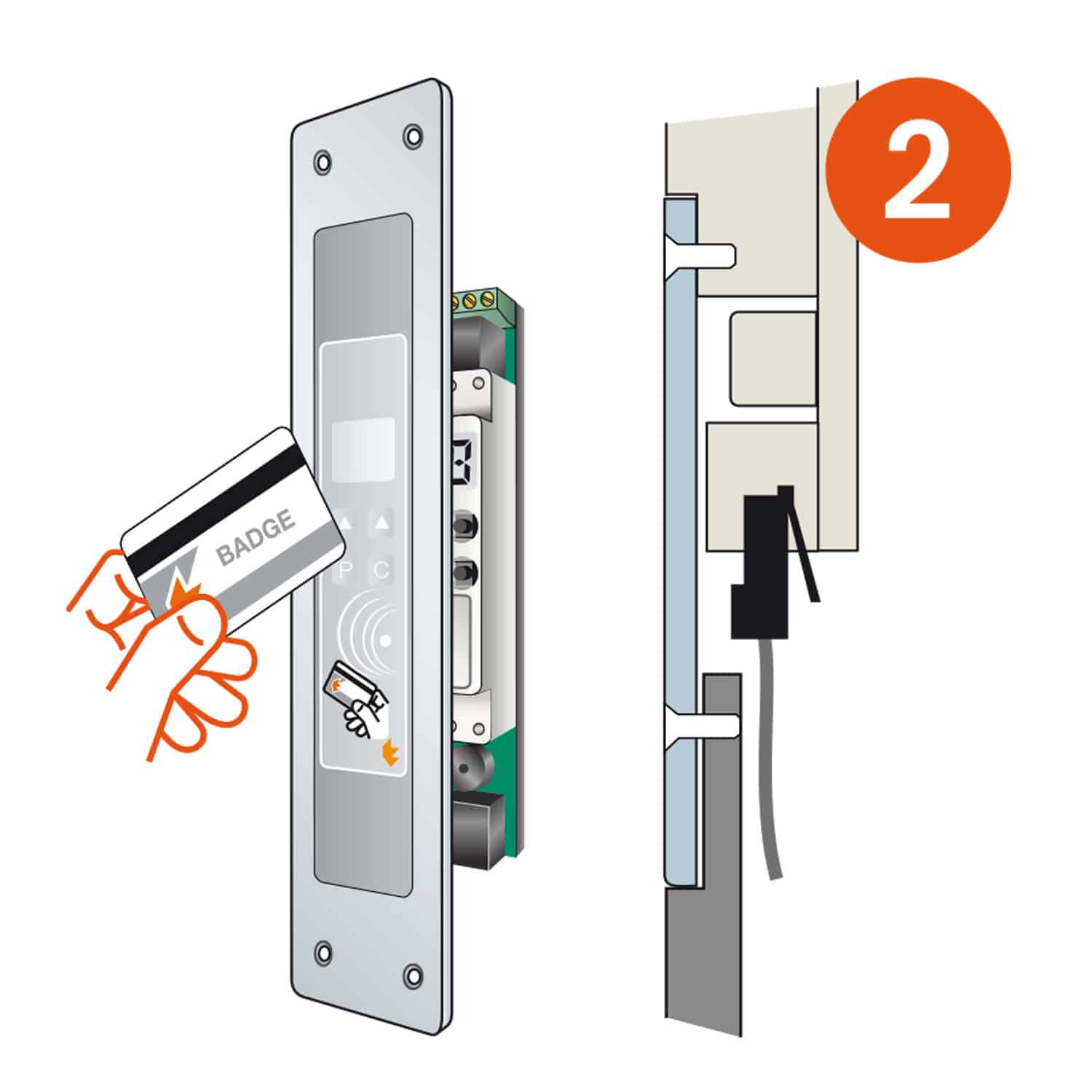 2

BADGE

P C