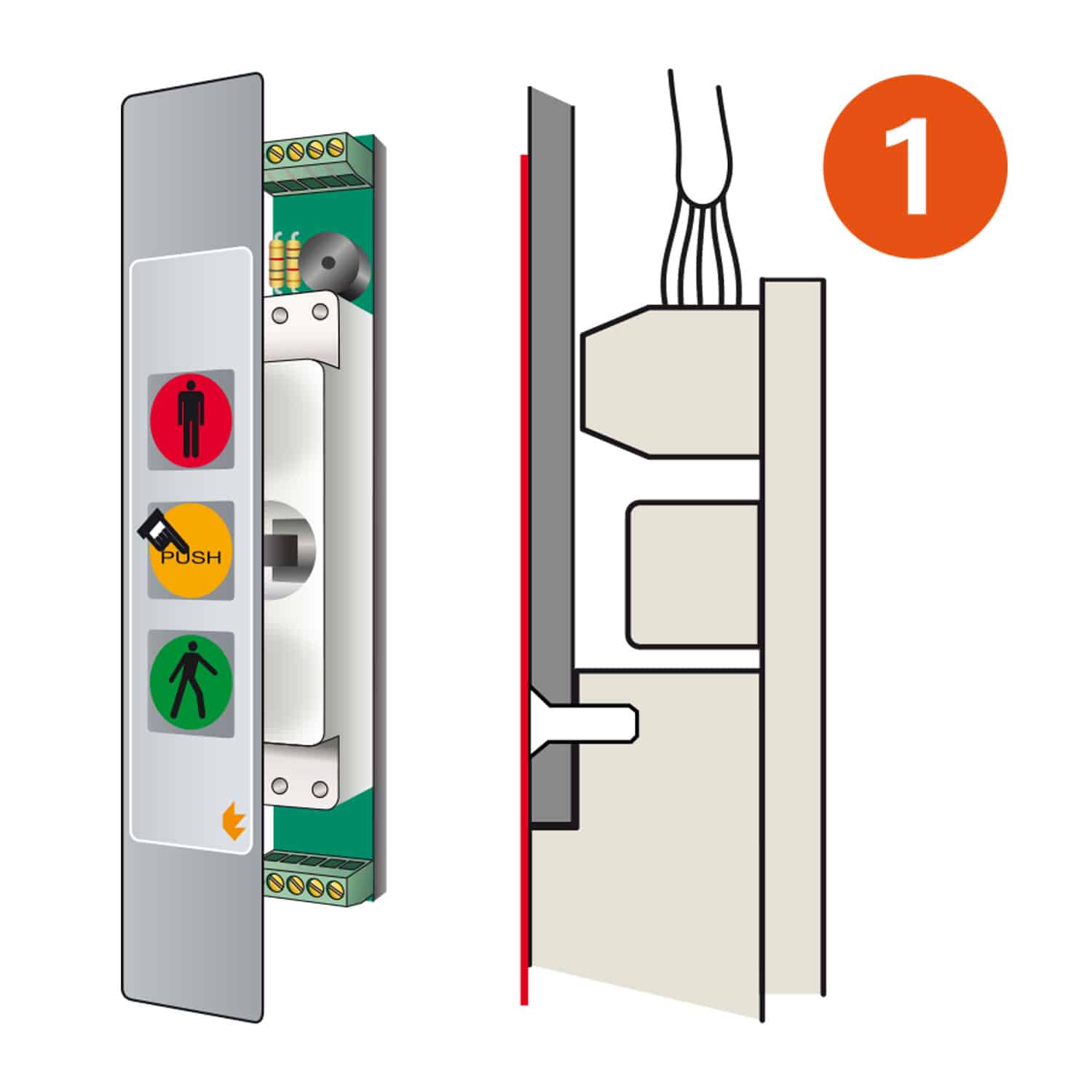 PUSH

1