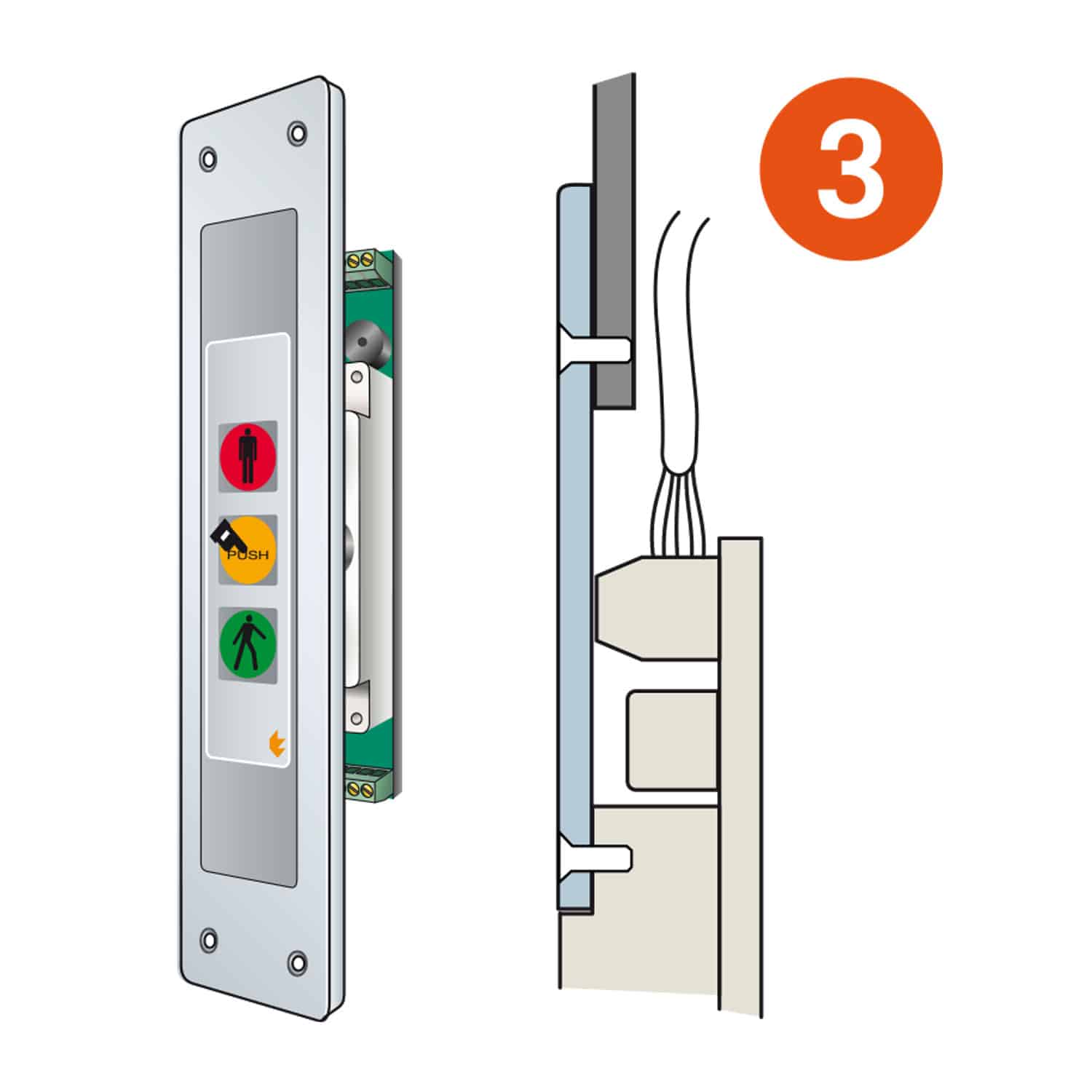 PUSH

3