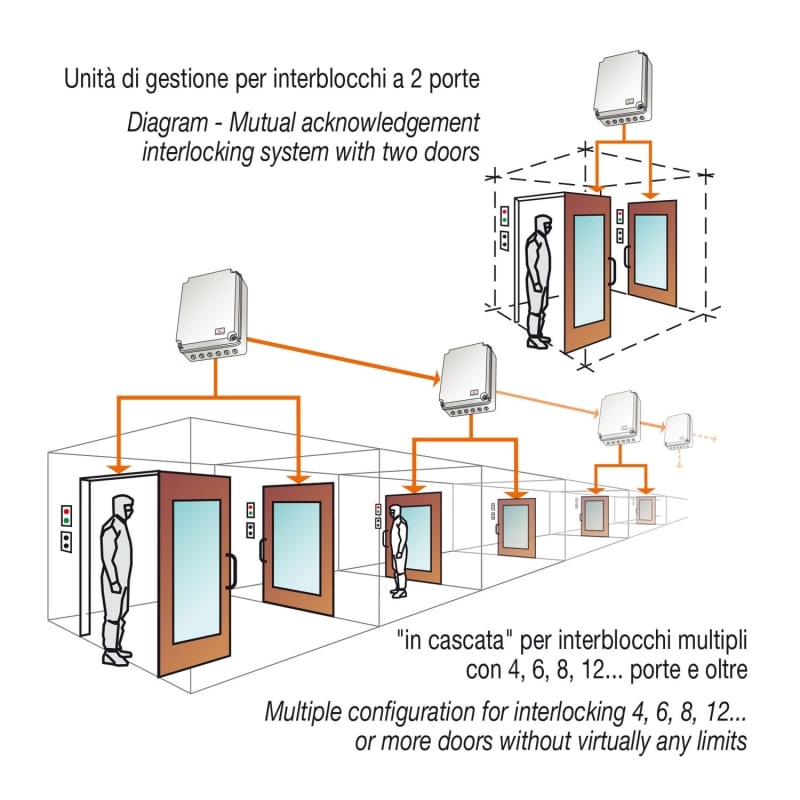 Unità di gestione per interblocchi a 2 porte

Diagram - Mutual acknowledgement interlocking system with two doors

"in cascata" per interblocchi multipli con 4, 6, 8, 12... porte e oltre

Multiple configuration for interlocking 4, 6, 8, 12... or more doors without virtually any limits