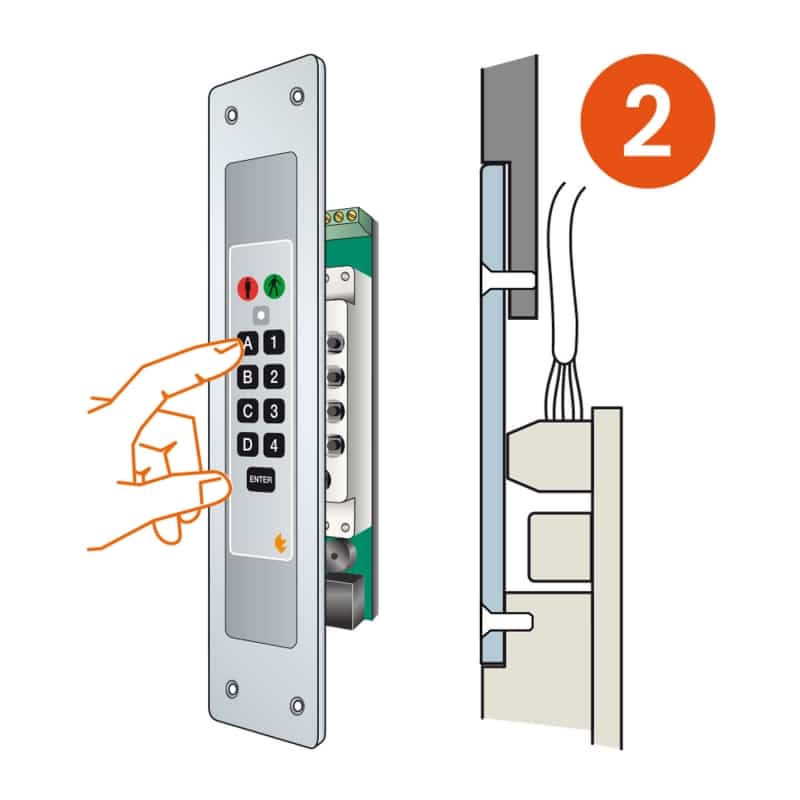 2

A 1
B 2
C 3
D 4
ENTER