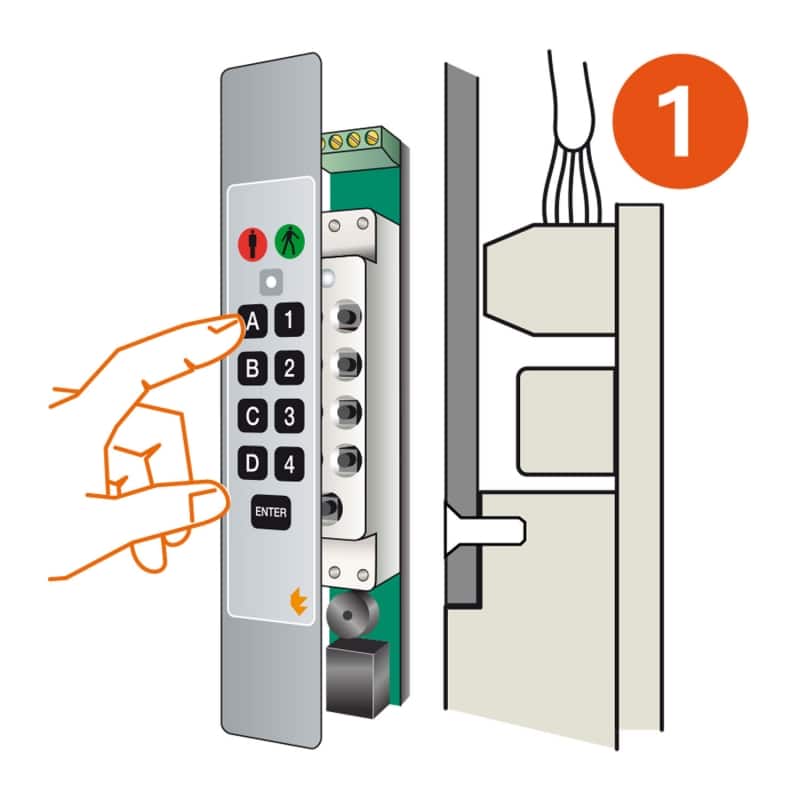 1

A 1
B 2
C 3
D 4
ENTER