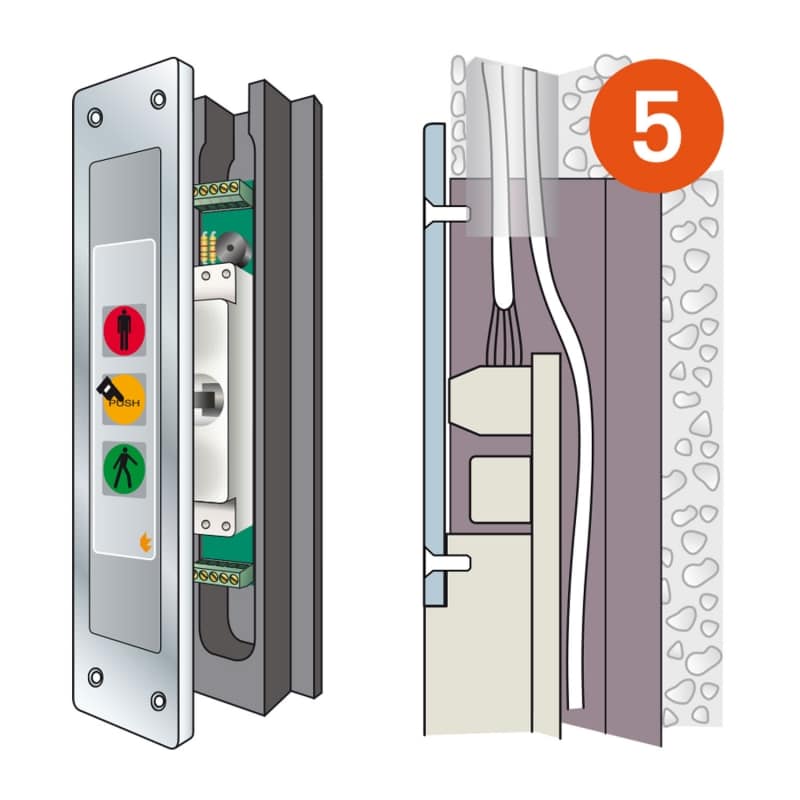 PUSH

5