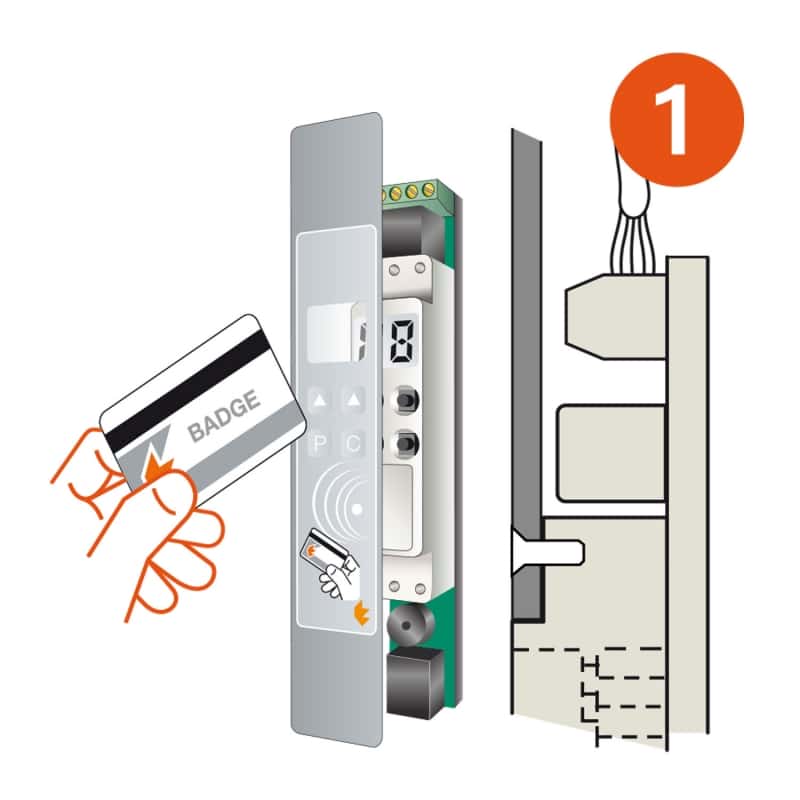 1

BADGE

0

P C