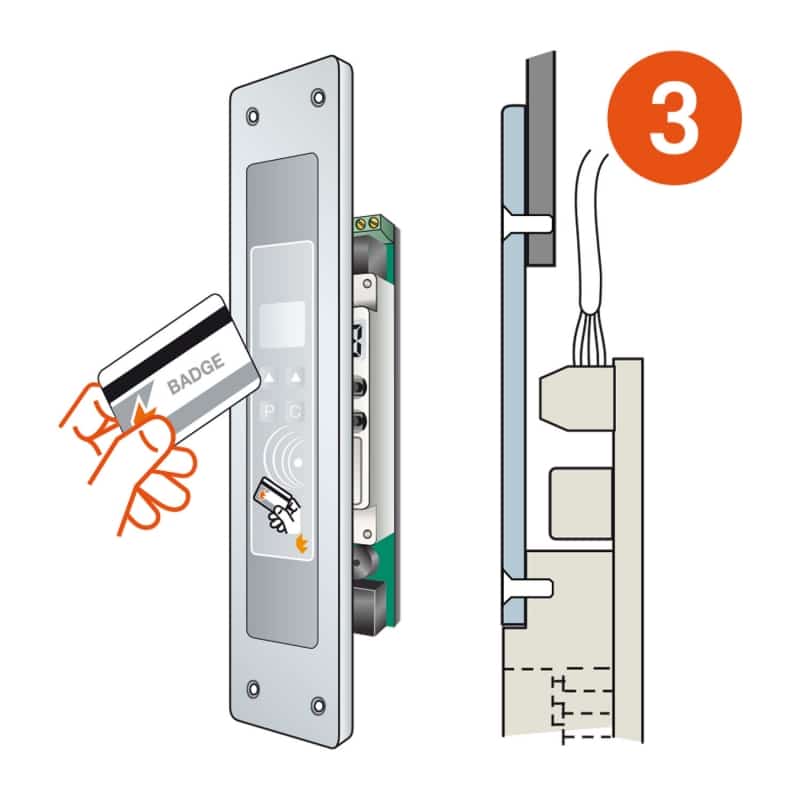 3

BADGE

P C